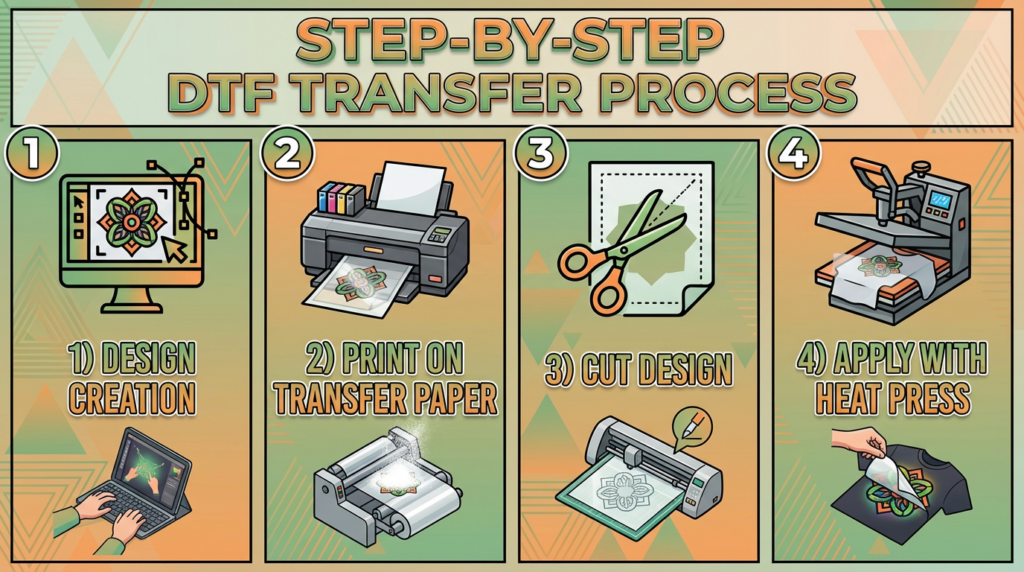 STEP-BY-STEP
DTF TRANSFER PROCESS

1

1) DESIGN CREATION

2

2) PRINT ON TRANSFER PAPER

3

3) CUT DESIGN

4

4) APPLY WITH HEAT PRESS